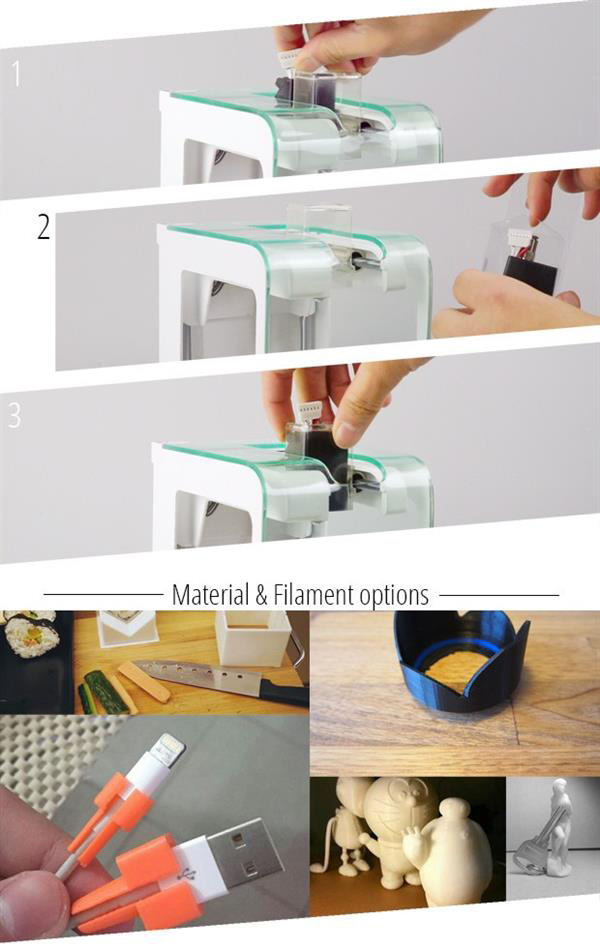 1

2

3

Material & Filament options